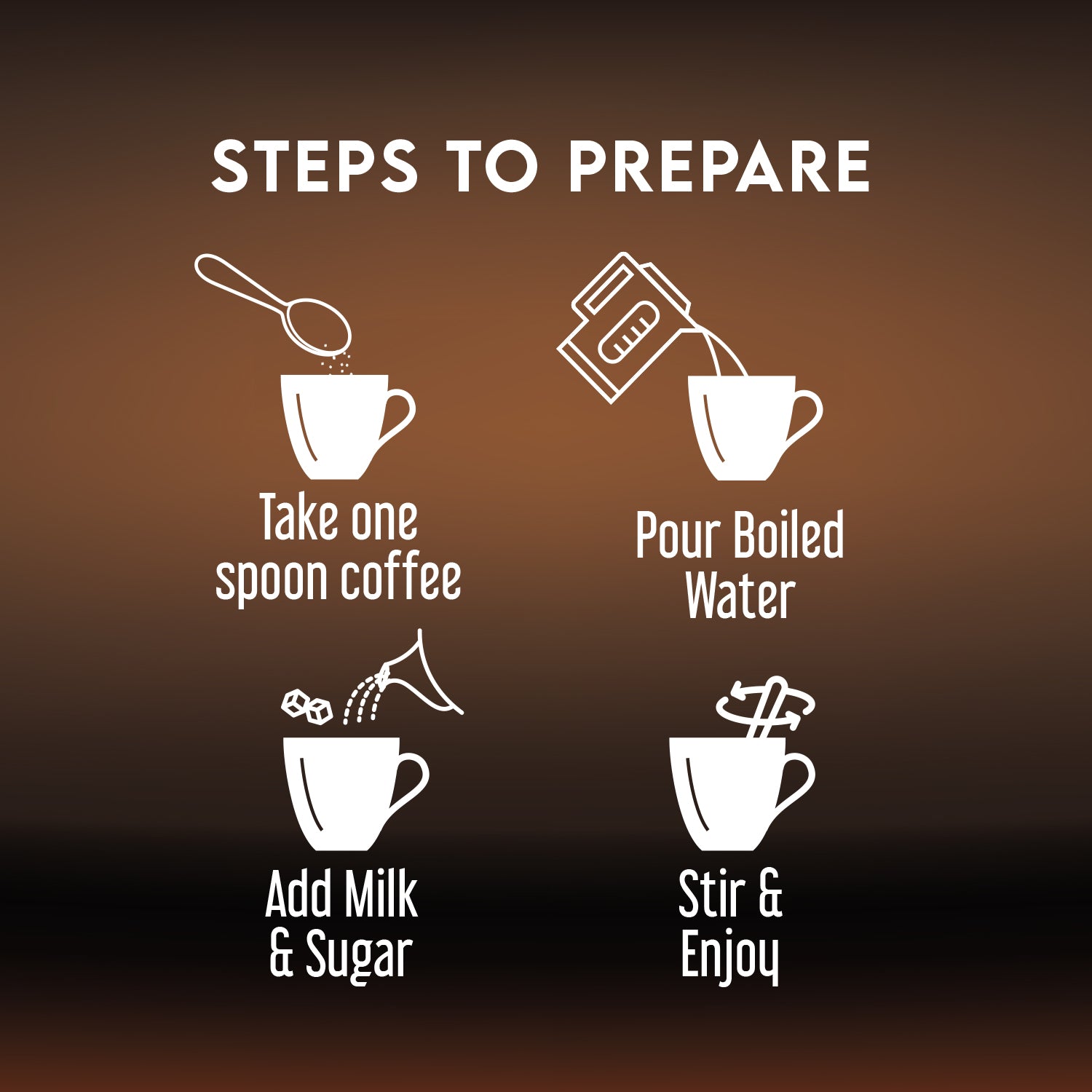 STEPS TO PREPARE

Take one spoon coffee

Pour Boiled Water

Add Milk & Sugar

Stir & Enjoy